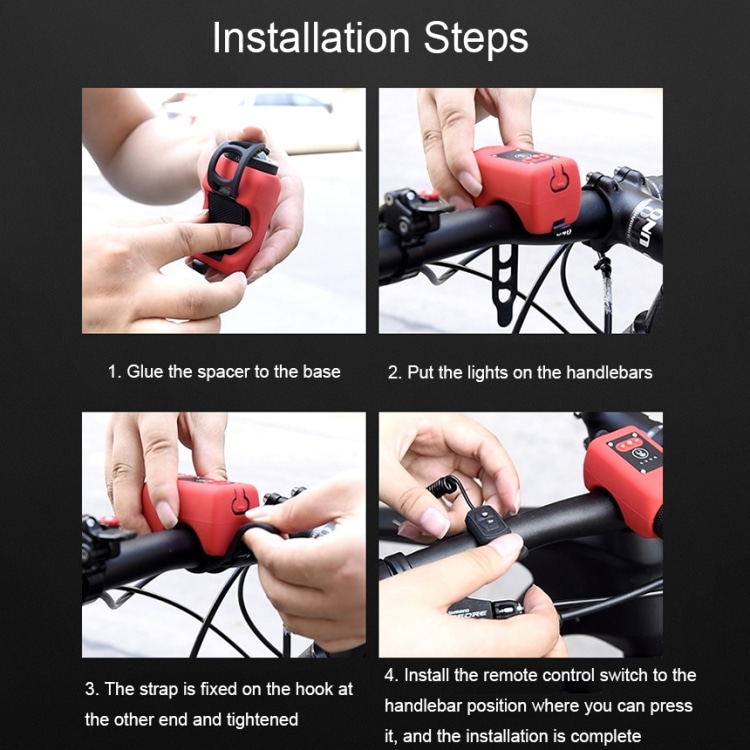 Installation Steps

1. Glue the spacer to the base

2. Put the lights on the handlebars

3. The strap is fixed on the hook at the other end and tightened

4. Install the remote control switch to the handlebar position where you can press it, and the installation is complete