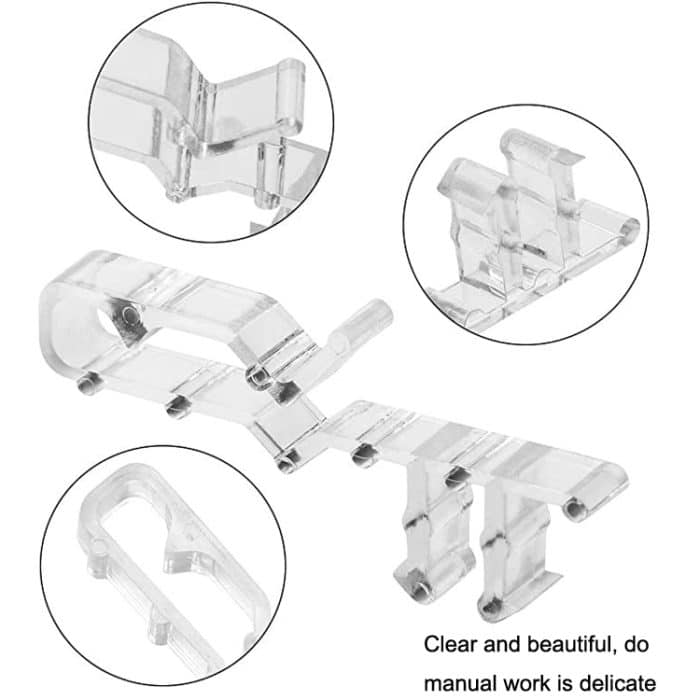 Clear and beautiful, do manual work is delicate