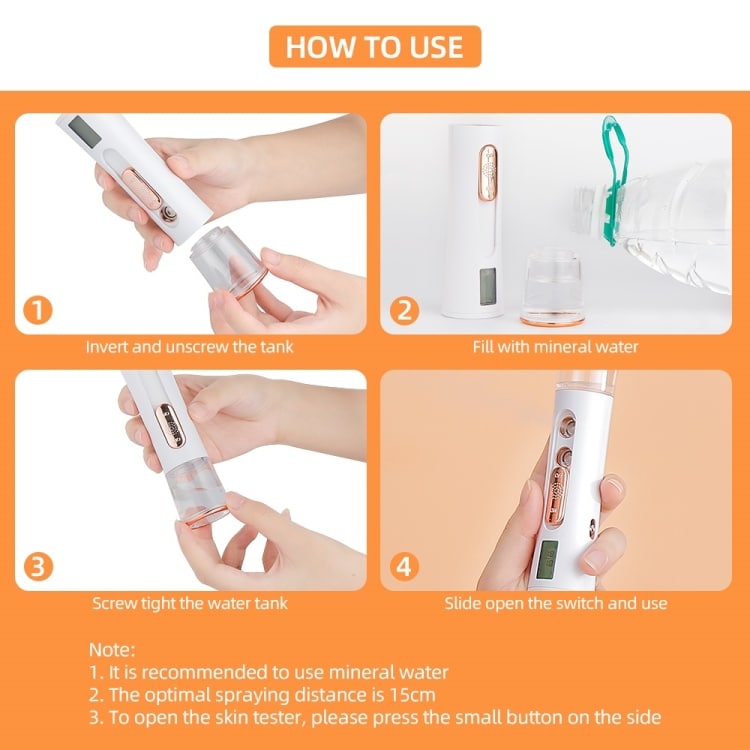 HOW TO USE

1

Invert and unscrew the tank

2

Fill with mineral water

3

Screw tight the water tank

4

Slide open the switch and use

Note:
1. It is recommended to use mineral water
2. The optimal spraying distance is 15cm
3. To open the skin tester, please press the small button on the side