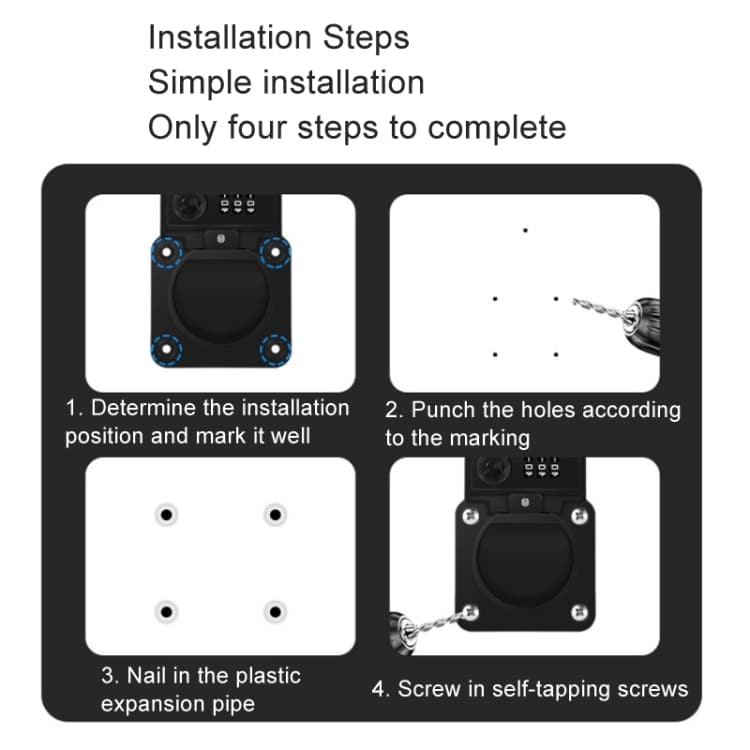 Installation Steps
Simple installation
Only four steps to complete

1. Determine the installation position and mark it well

2. Punch the holes according to the marking

3. Nail in the plastic expansion pipe

4. Screw in self-tapping screws