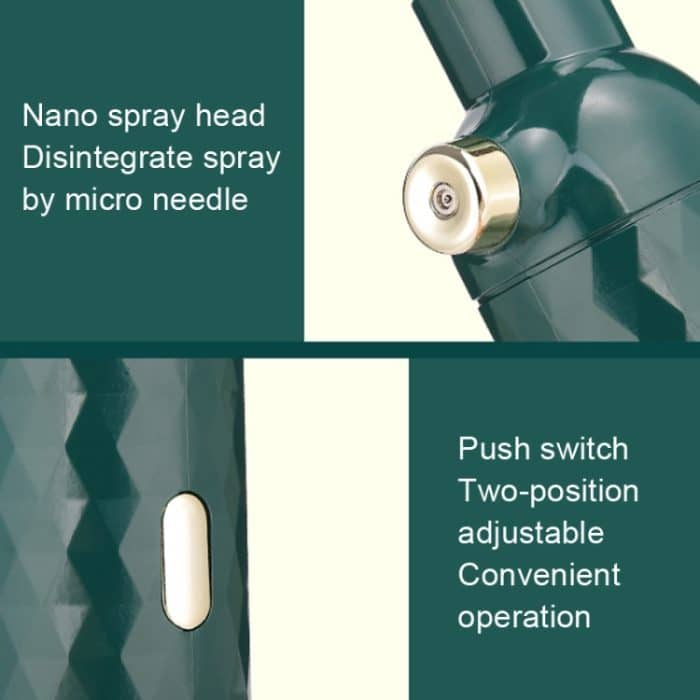 Nano spray head
Disintegrate spray
by micro needle

Push switch
Two-position
adjustable
Convenient
operation