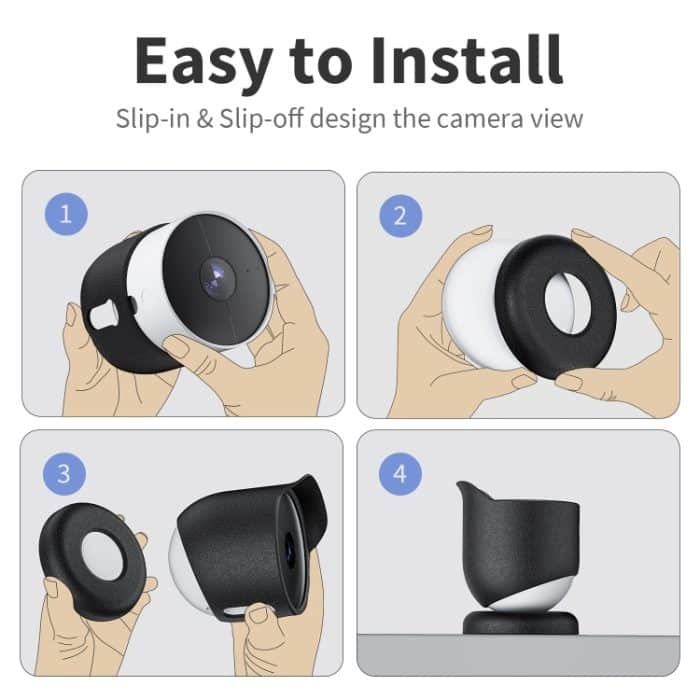 Easy to Install

Slip-in & Slip-off design the camera view

1

2

3

4