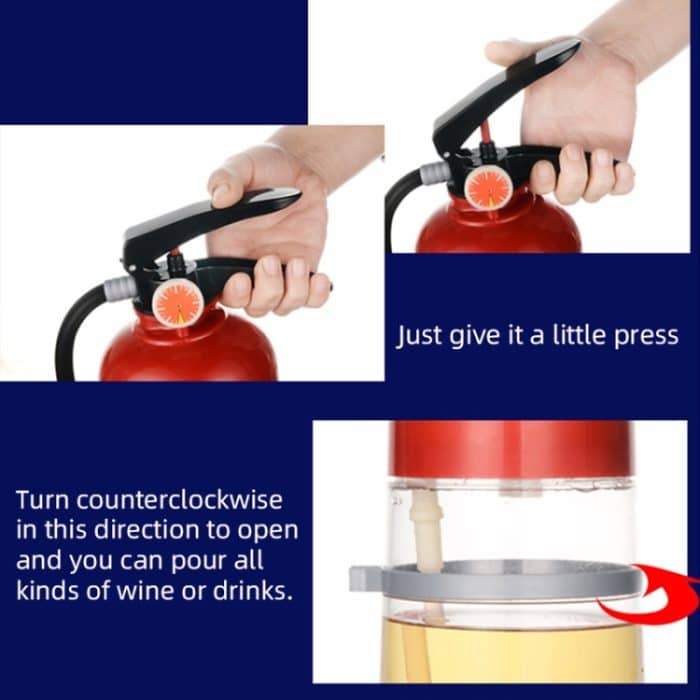 Just give it a little press

Turn counterclockwise in this direction to open and you can pour all kinds of wine or drinks.