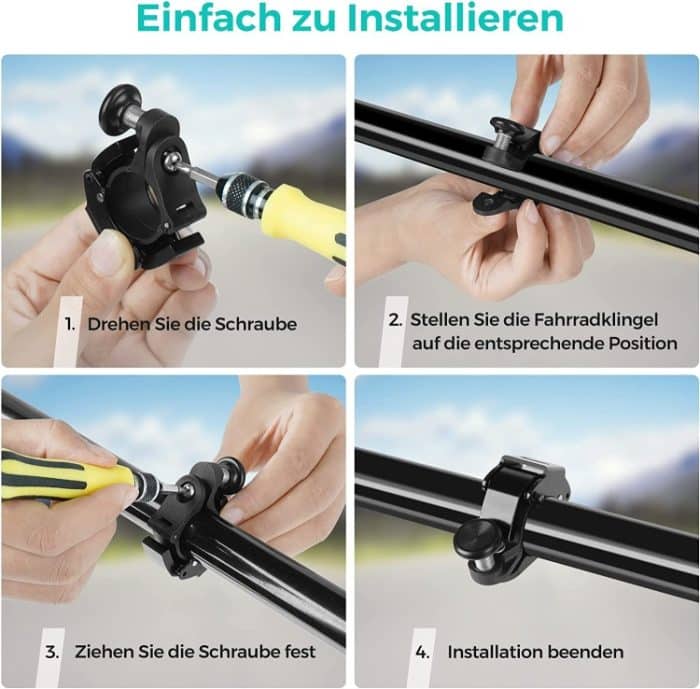 Einfach zu Installieren

1. Drehen Sie die Schraube

2. Stellen Sie die Fahrradklingel auf die entsprechende Position

3. Ziehen Sie die Schraube fest

4. Installation beenden