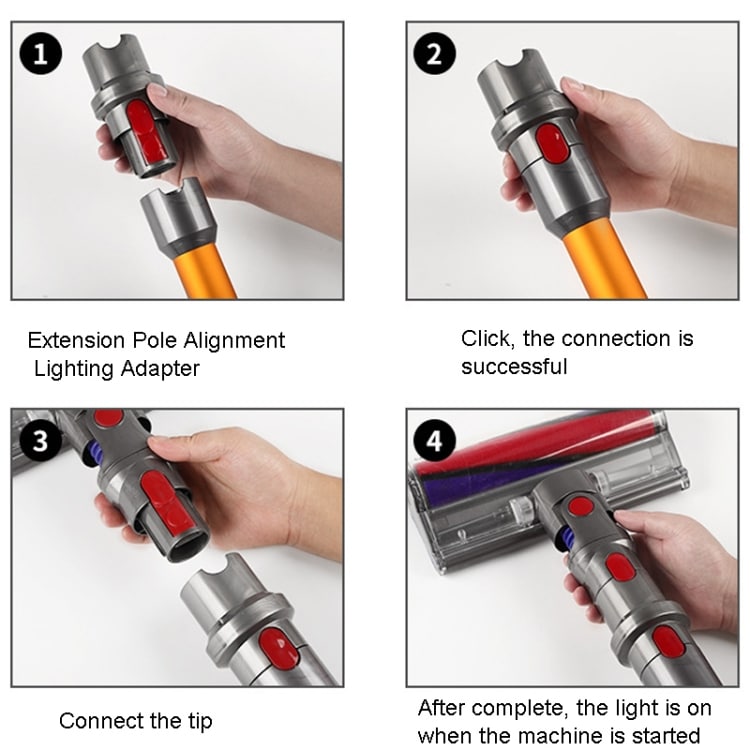 1

Extension Pole Alignment Lighting Adapter

2

Click, the connection is successful

3

Connect the tip

4

After complete, the light is on when the machine is started