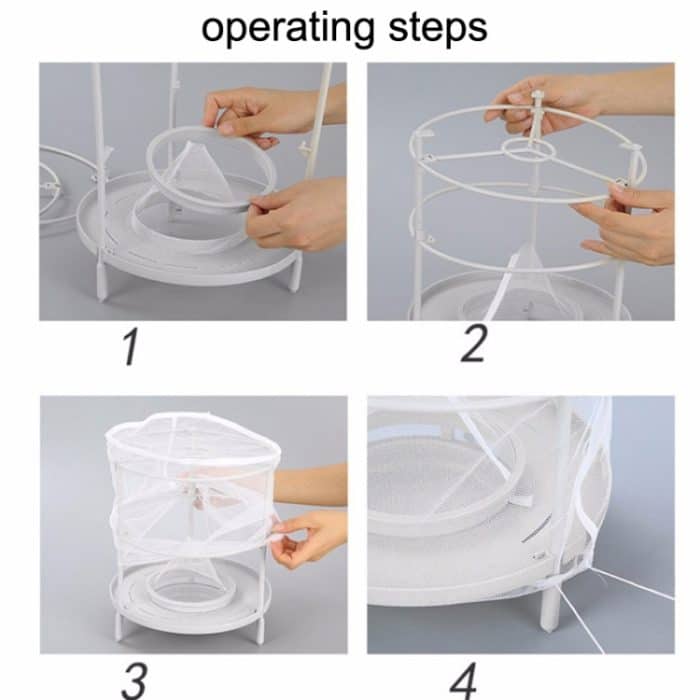 operating steps

1

2

3

4