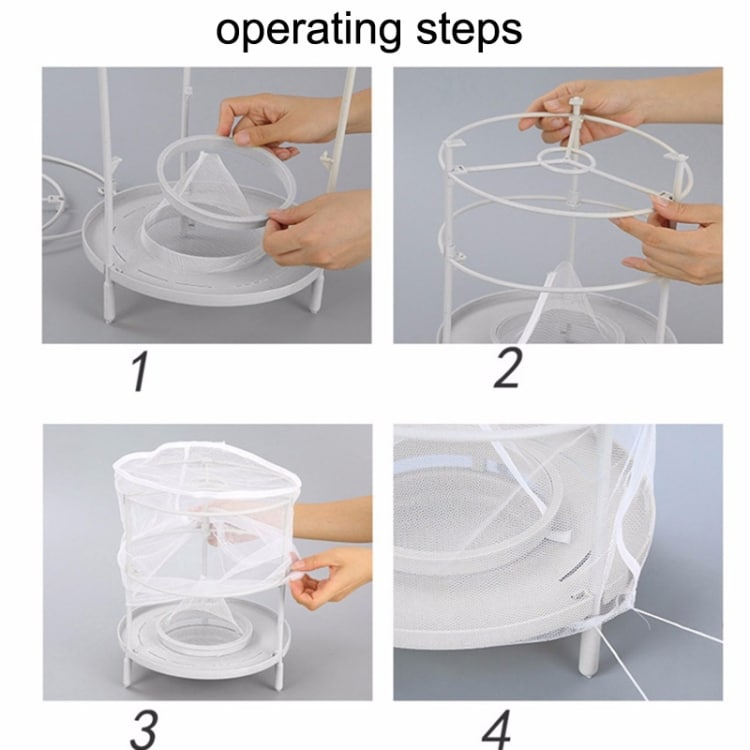 operating steps

1

2

3

4