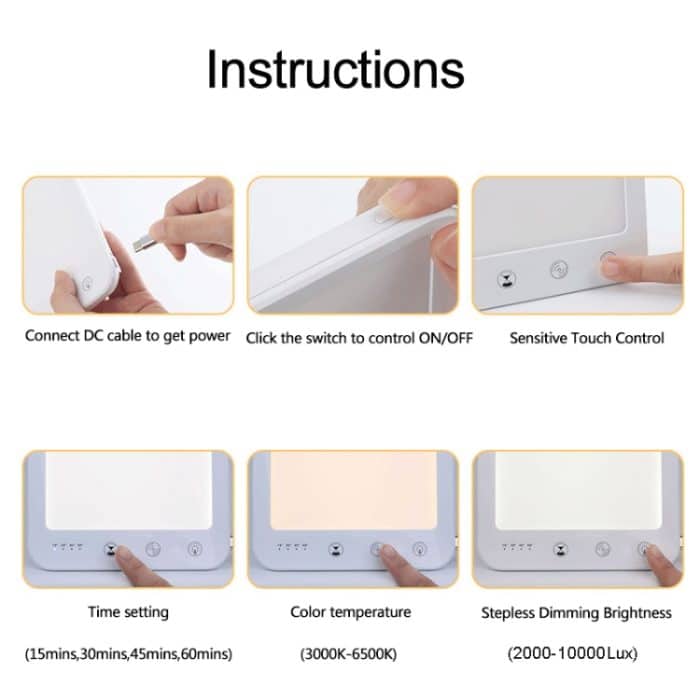 Instructions

Connect DC cable to get power

Click the switch to control ON/OFF

Sensitive Touch Control

Time setting

(15mins,30mins,45mins,60mins)

Color temperature

(3000K-6500K)

Stepless Dimming Brightness

(2000-10000Lux)