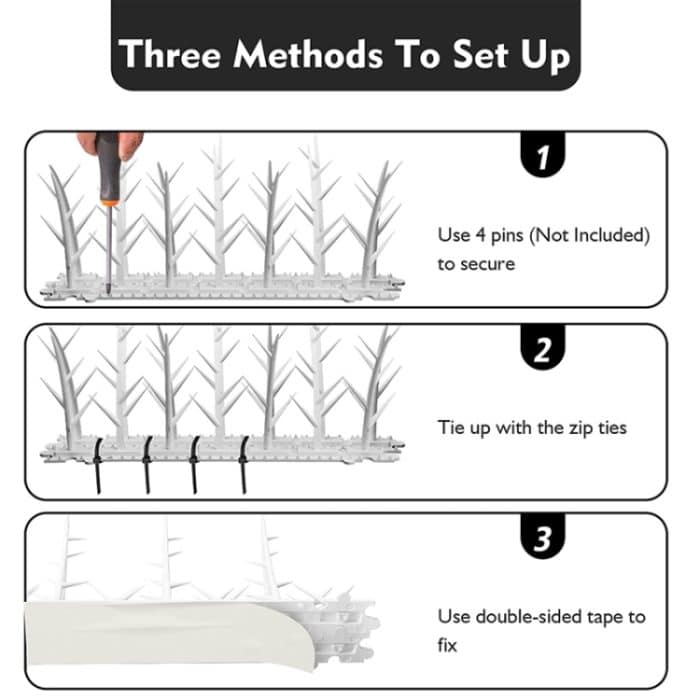 Three Methods To Set Up

1

Use 4 pins (Not Included) to secure

2

Tie up with the zip ties

3

Use double-sided tape to fix