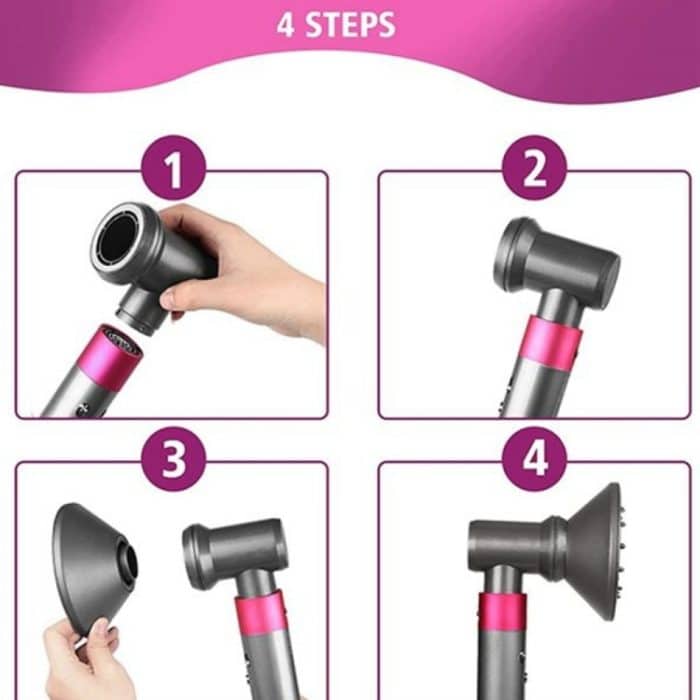 4 STEPS

1

2

3

4