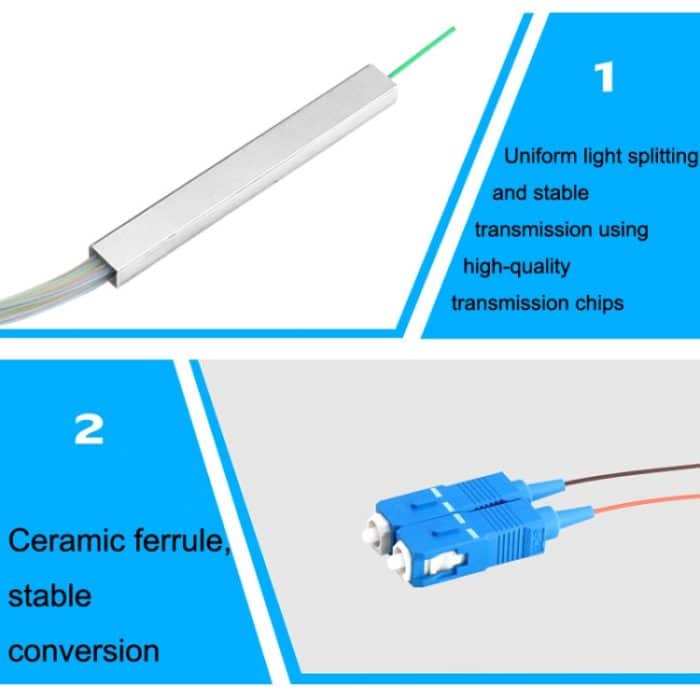 1

Uniform light splitting and stable transmission using high-quality transmission chips

2

Ceramic ferrule, stable conversion