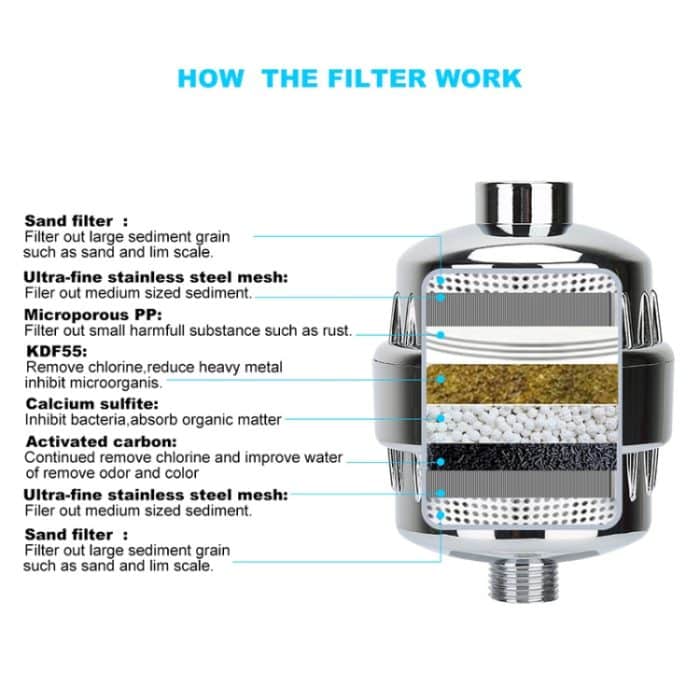 HOW THE FILTER WORK

Sand filter :
Filter out large sediment grain such as sand and lim scale.

Ultra-fine stainless steel mesh:
Filer out medium sized sediment.

Microporous PP:
Filter out small harmfull substance such as rust.

KDF55:
Remove chlorine,reduce heavy metal inhibit microorganis.

Calcium sulfite:
Inhibit bacteria,absorb organic matter

Activated carbon:
Continued remove chlorine and improve water of remove odor and color

Ultra-fine stainless steel mesh:
Filer out medium sized sediment.

Sand filter :
Filter out large sediment grain such as sand and lim scale.