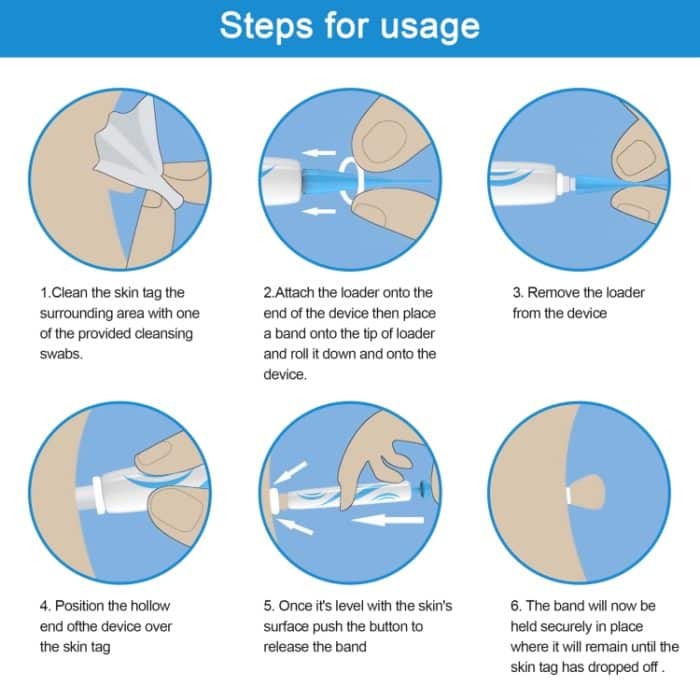 Steps for usage

1.Clean the skin tag the surrounding area with one of the provided cleansing swabs.

2.Attach the loader onto the end of the device then place a band onto the tip of loader and roll it down and onto the device.

3. Remove the loader from the device

4. Position the hollow end ofthe device over the skin tag

5. Once it's level with the skin's surface push the button to release the band

6. The band will now be held securely in place where it will remain until the skin tag has dropped off .