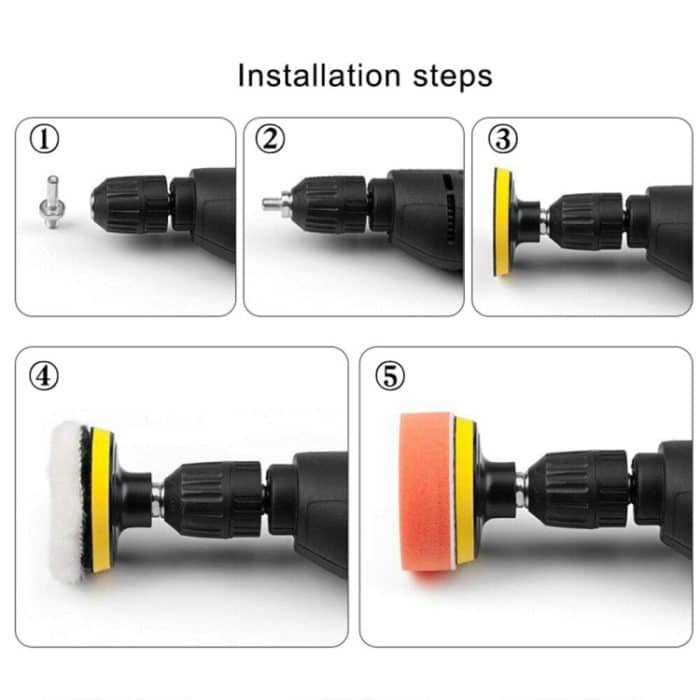 Installation steps

①

②

③

④

⑤