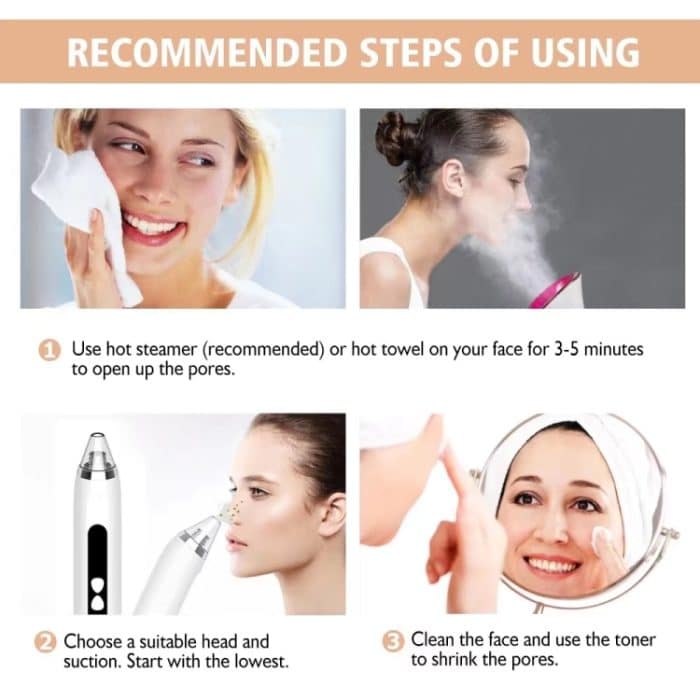 RECOMMENDED STEPS OF USING

1 Use hot steamer (recommended) or hot towel on your face for 3-5 minutes to open up the pores.

2 Choose a suitable head and suction. Start with the lowest.

3 Clean the face and use the toner to shrink the pores.