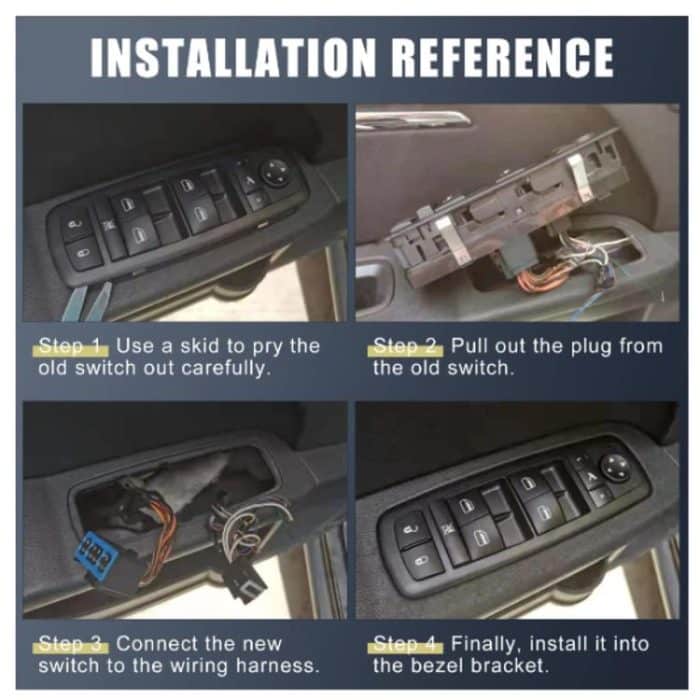 INSTALLATION REFERENCE

Step 1 Use a skid to pry the old switch out carefully.

Step 2 Pull out the plug from the old switch.

Step 3 Connect the new switch to the wiring harness.

Step 4 Finally, install it into the bezel bracket.