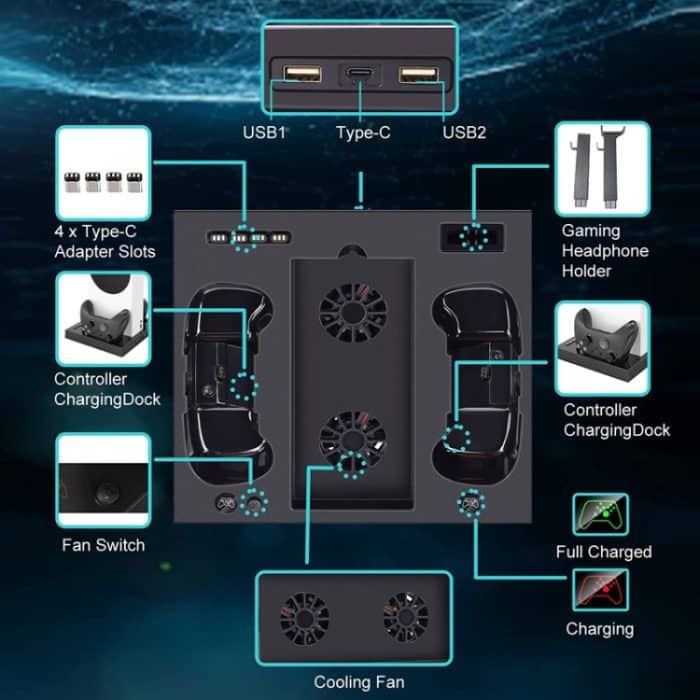 USB1
Type-C
USB2

4 x Type-C
Adapter Slots

Gaming
Headphone
Holder

Controller
ChargingDock

Controller
ChargingDock

Fan Switch

Full Charged

Charging

Cooling Fan