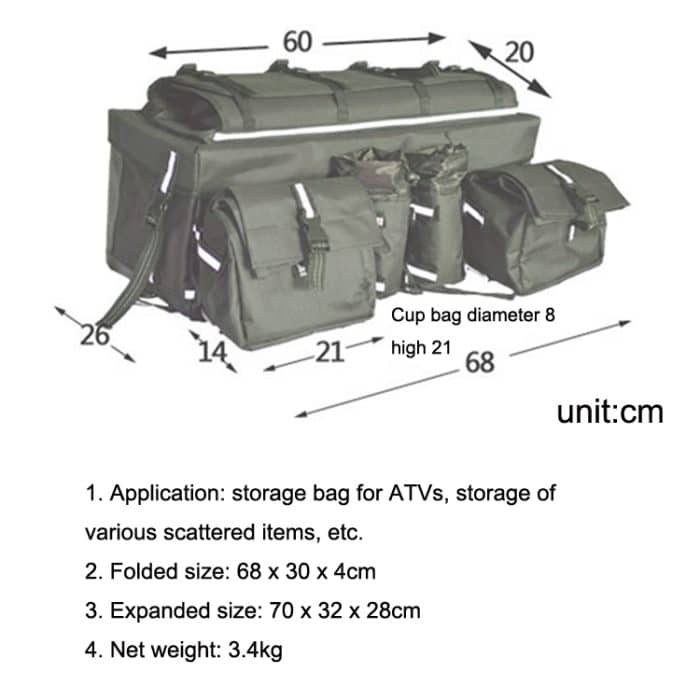 60
20
26
14
21
Cup bag diameter 8
high 21
68
unit:cm

1. Application: storage bag for ATVs, storage of various scattered items, etc.

2. Folded size: 68 x 30 x 4cm

3. Expanded size: 70 x 32 x 28cm

4. Net weight: 3.4kg