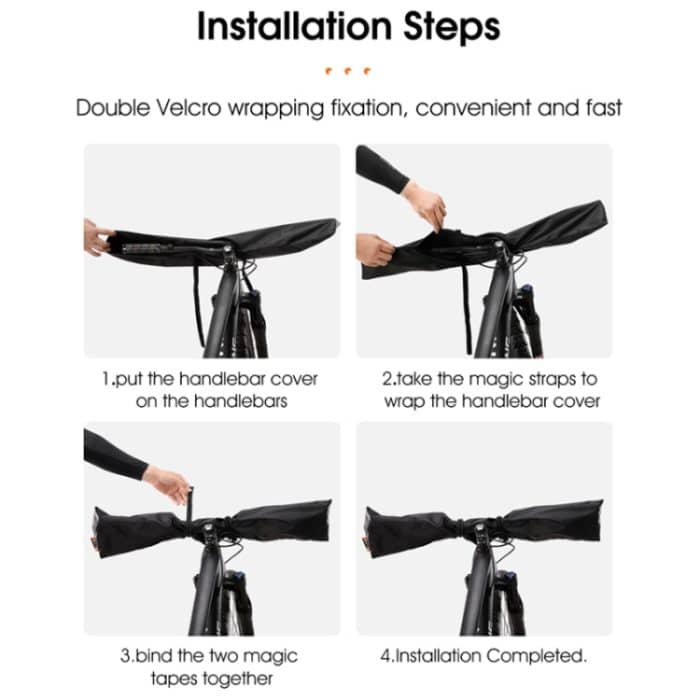 Installation Steps

Double Velcro wrapping fixation, convenient and fast

1.put the handlebar cover on the handlebars

2.take the magic straps to wrap the handlebar cover

3.bind the two magic tapes together

4.Installation Completed.