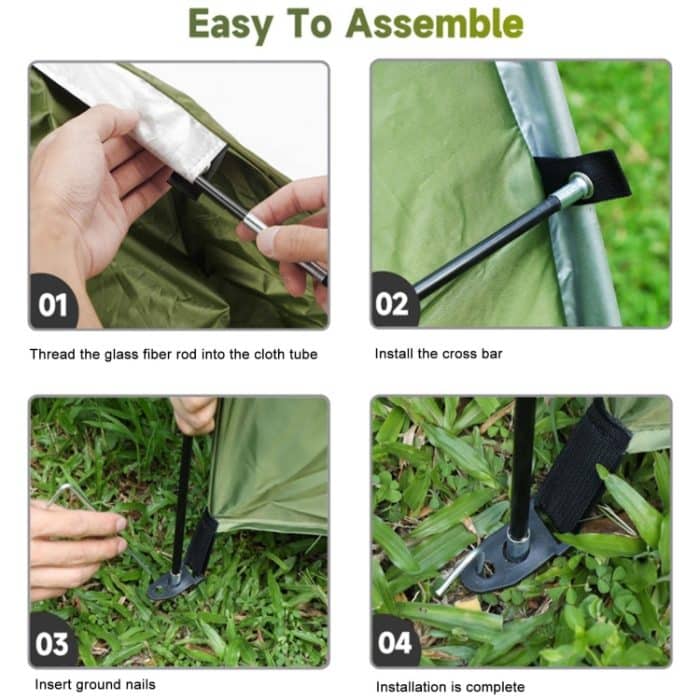 Easy To Assemble

01

Thread the glass fiber rod into the cloth tube

02

Install the cross bar

03

Insert ground nails

04

Installation is complete