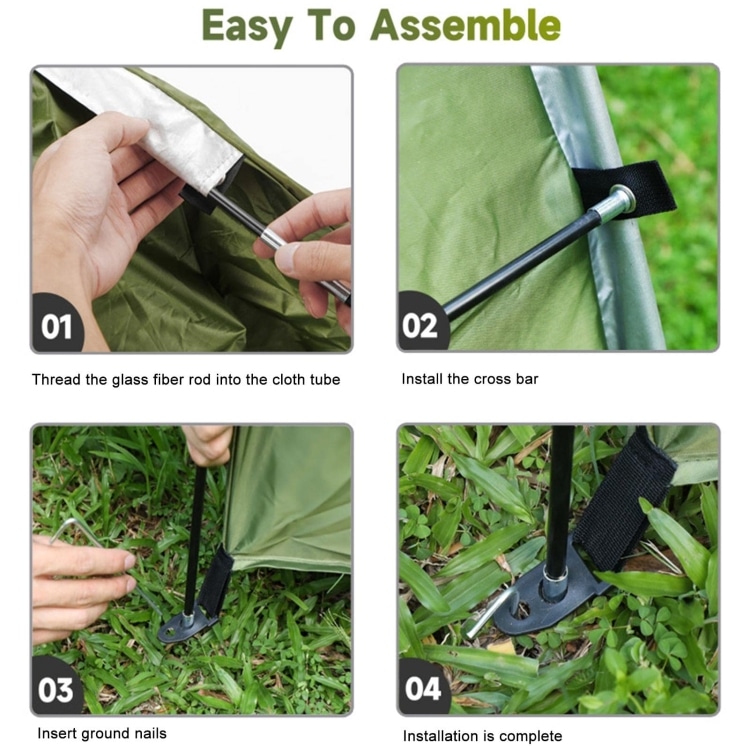 Easy To Assemble

01

Thread the glass fiber rod into the cloth tube

02

Install the cross bar

03

Insert ground nails

04

Installation is complete