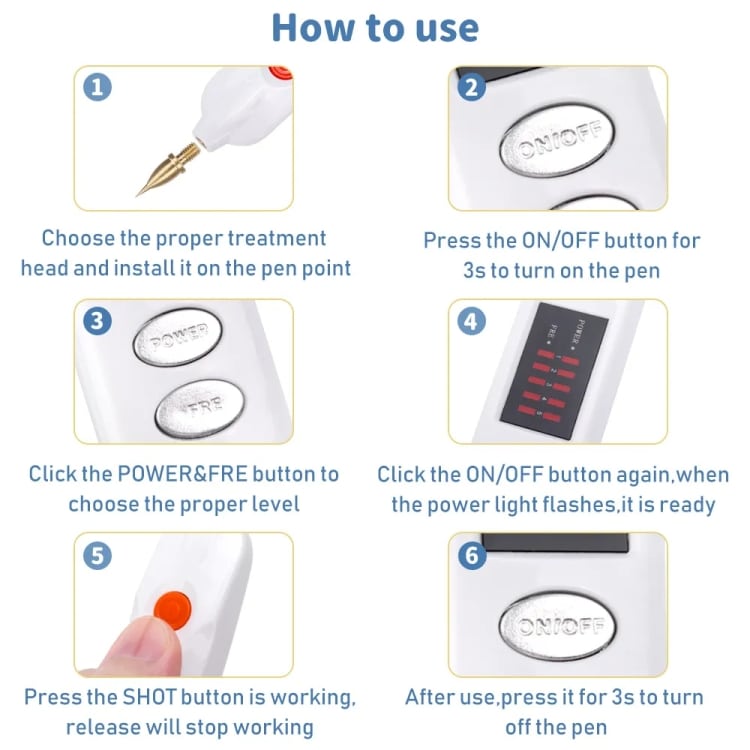 How to use

1

Choose the proper treatment head and install it on the pen point

2

ON/OFF

Press the ON/OFF button for 3s to turn on the pen

3

POWER

FRE

Click the POWER&FRE button to choose the proper level

4

POWER

FRE

1

2

3

4

5

Click the ON/OFF button again,when the power light flashes,it is ready

5

Press the SHOT button is working, release will stop working

6

ON/OFF

After use,press it for 3s to turn off the pen