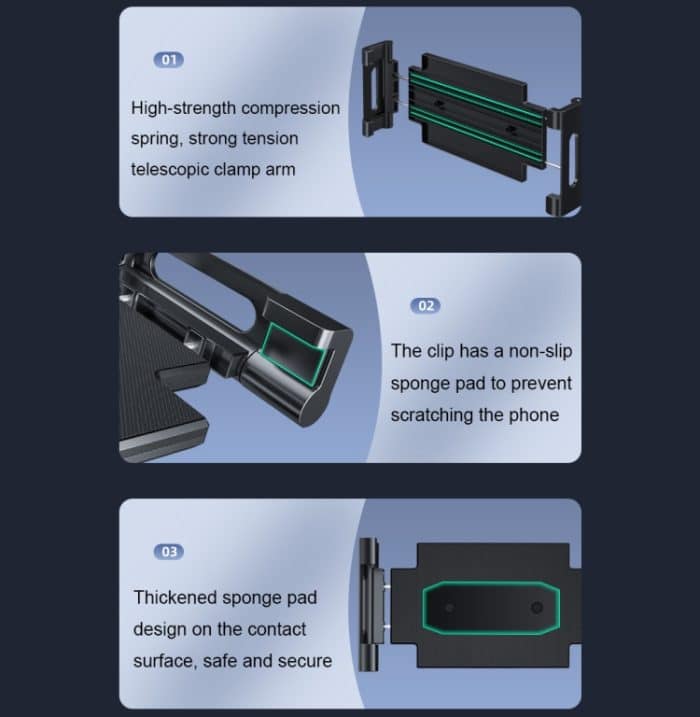 01

High-strength compression spring, strong tension telescopic clamp arm

02

The clip has a non-slip sponge pad to prevent scratching the phone

03

Thickened sponge pad design on the contact surface, safe and secure