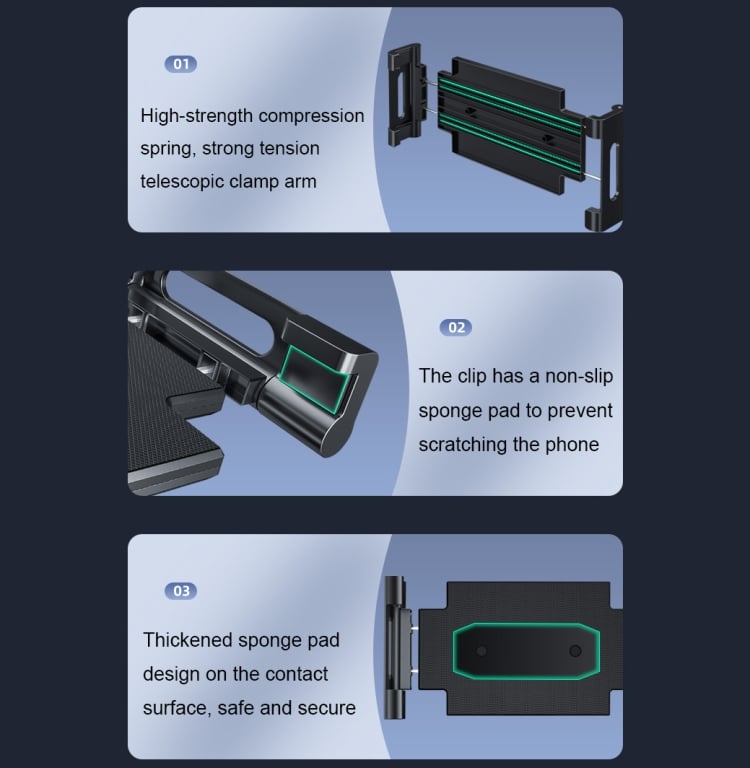 01

High-strength compression spring, strong tension telescopic clamp arm

02

The clip has a non-slip sponge pad to prevent scratching the phone

03

Thickened sponge pad design on the contact surface, safe and secure