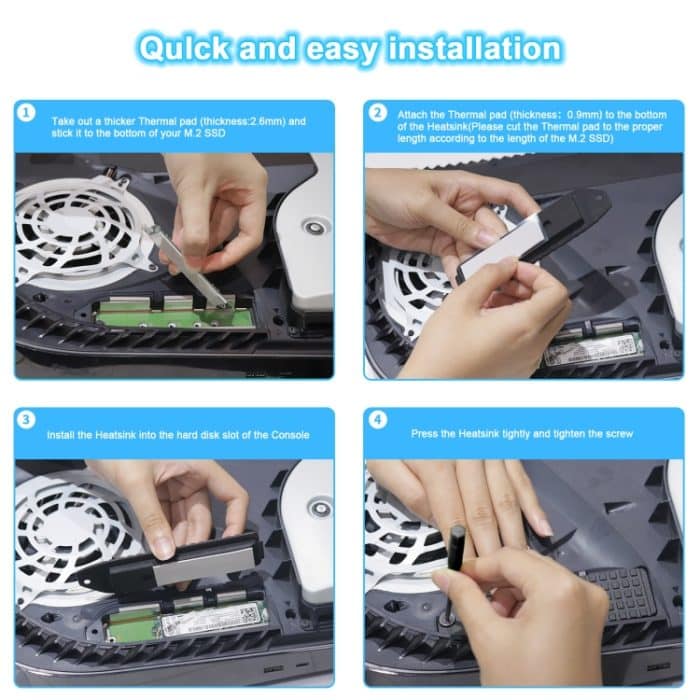 Quick and easy installation

1
Take out a thicker Thermal pad (thickness:2.6mm) and stick it to the bottom of your M.2 SSD

2
Attach the Thermal pad (thickness: 0.9mm) to the bottom of the Heatsink(Please cut the Thermal pad to the proper length according to the length of the M.2 SSD)

3
Install the Heatsink into the hard disk slot of the Console

4
Press the Heatsink tightly and tighten the screw