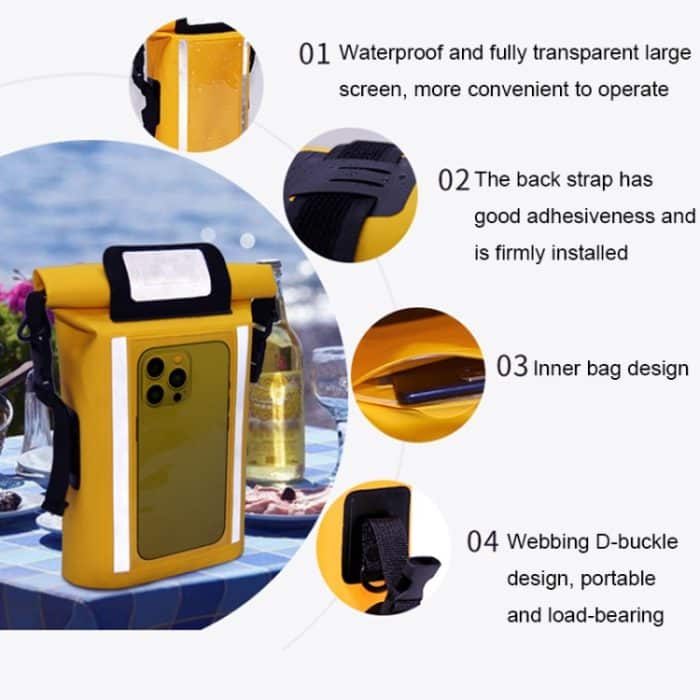 01 Waterproof and fully transparent large screen, more convenient to operate

02 The back strap has good adhesiveness and is firmly installed

03 Inner bag design

04 Webbing D-buckle design, portable and load-bearing