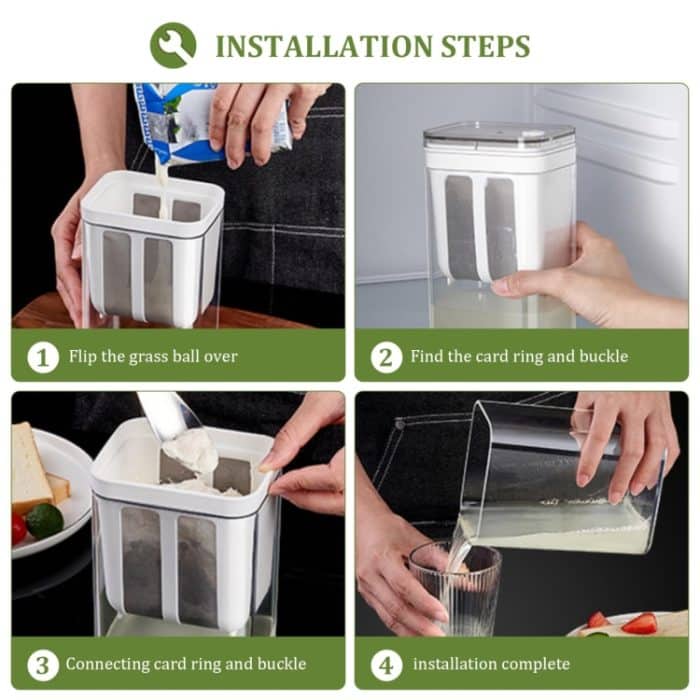 INSTALLATION STEPS

1 Flip the grass ball over

2 Find the card ring and buckle

3 Connecting card ring and buckle

4 installation complete