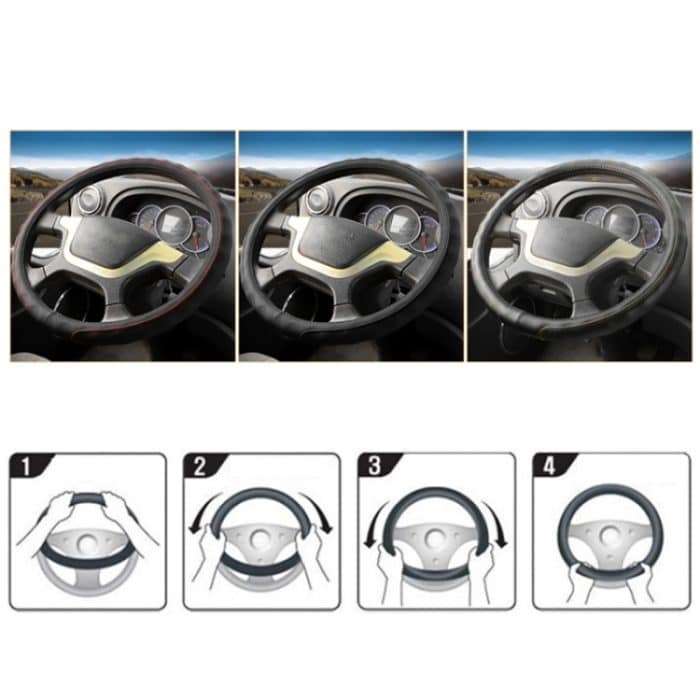 1

2

3

4