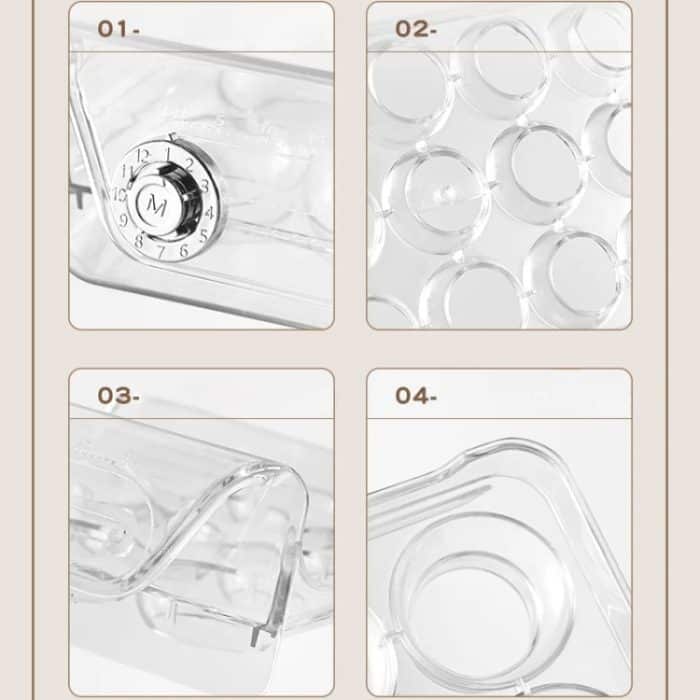 01-

12 1 2 3 4 5 6 7 8 9 10 11
M

02-

03-

04-