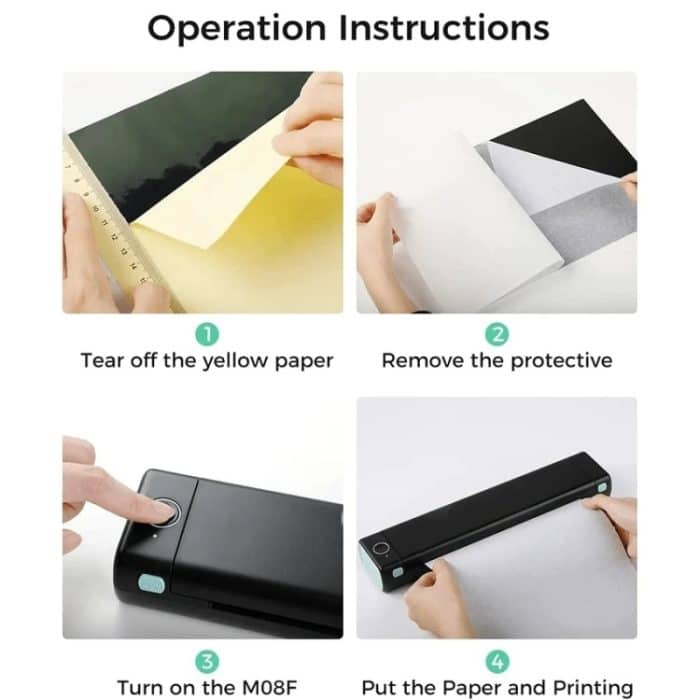 Operation Instructions

1
Tear off the yellow paper

2
Remove the protective

3
Turn on the M08F

4
Put the Paper and Printing