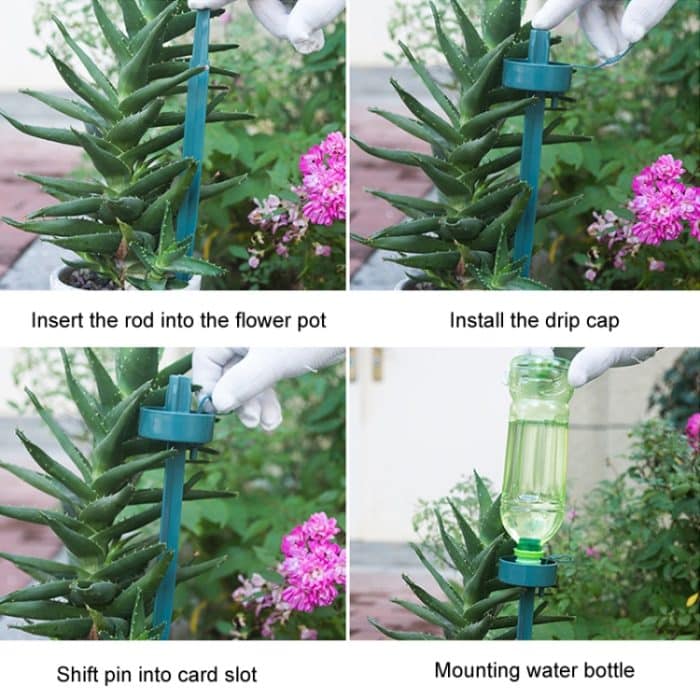 Insert the rod into the flower pot

Install the drip cap

Shift pin into card slot

Mounting water bottle