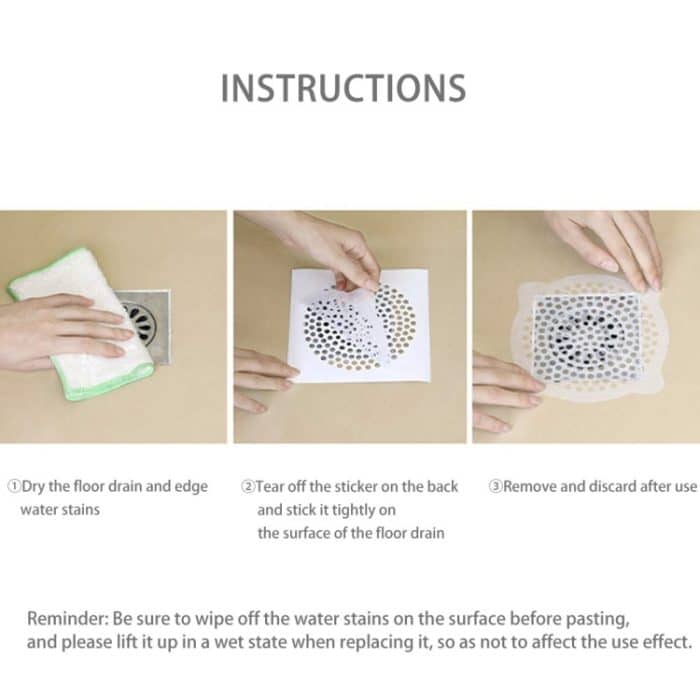 INSTRUCTIONS

①Dry the floor drain and edge water stains

②Tear off the sticker on the back and stick it tightly on the surface of the floor drain

③Remove and discard after use

Reminder: Be sure to wipe off the water stains on the surface before pasting, and please lift it up in a wet state when replacing it, so as not to affect the use effect.