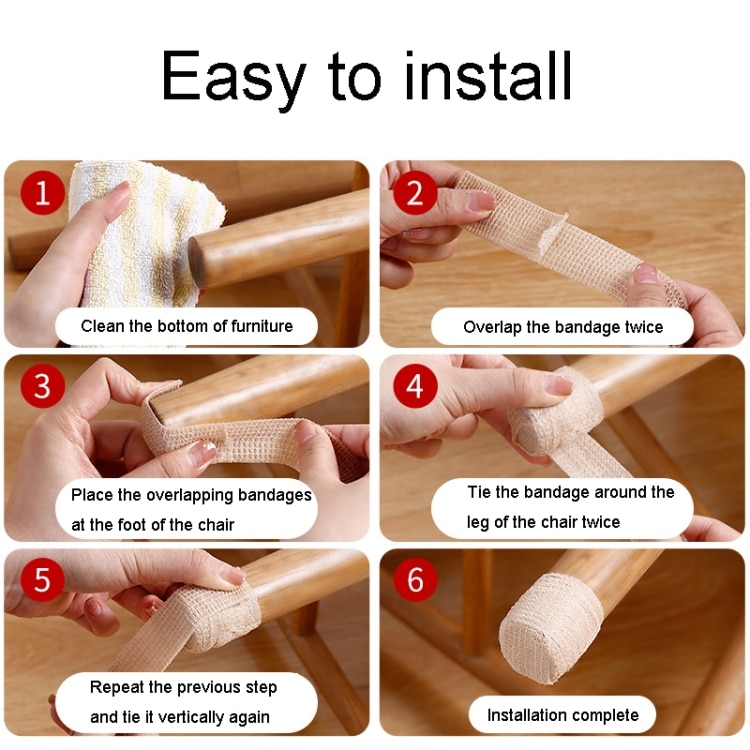 Easy to install

1
Clean the bottom of furniture

2
Overlap the bandage twice

3
Place the overlapping bandages at the foot of the chair

4
Tie the bandage around the leg of the chair twice

5
Repeat the previous step and tie it vertically again

6
Installation complete