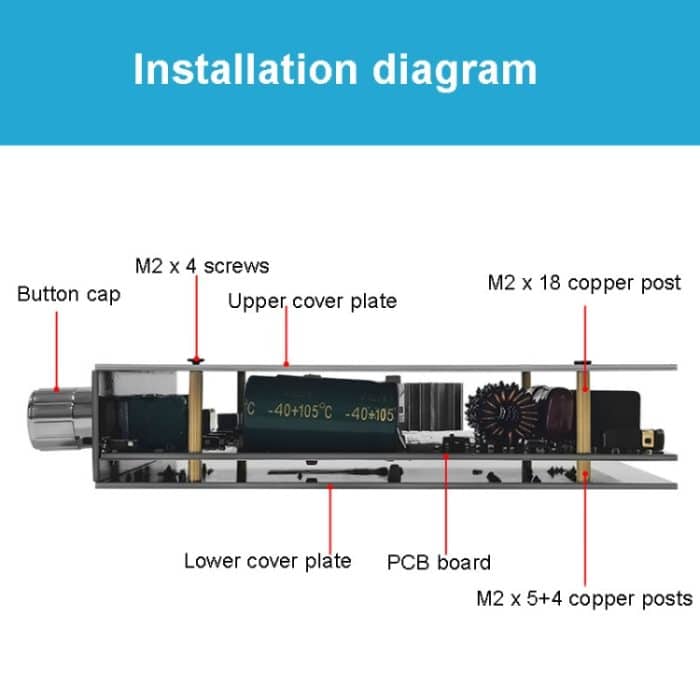 Installation diagram

M2 x 4 screws

Button cap

Upper cover plate

M2 x 18 copper post

°C -40+105°C -40+105

Lower cover plate

PCB board

M2 x 5+4 copper posts