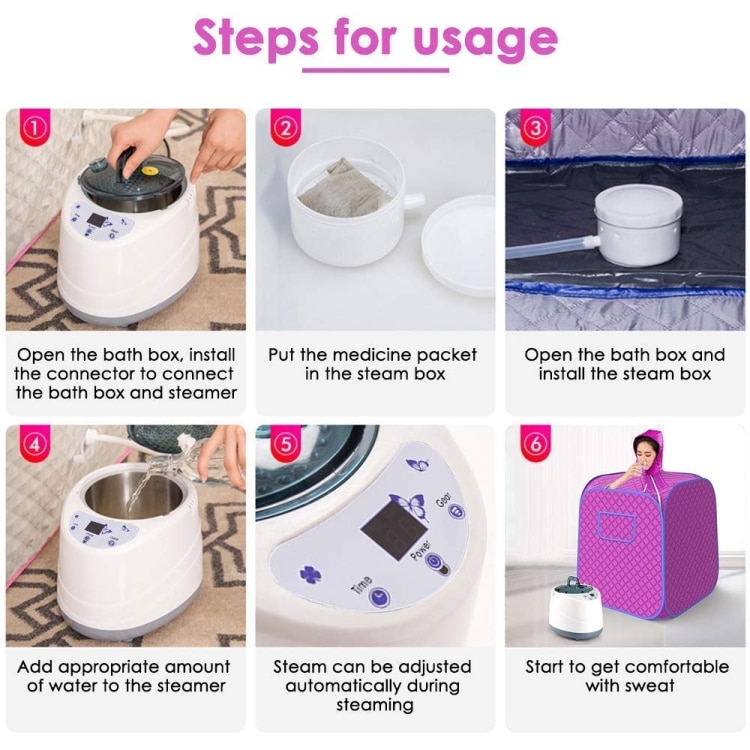 Steps for usage

1

Open the bath box, install the connector to connect the bath box and steamer

2

Put the medicine packet in the steam box

3

Open the bath box and install the steam box

4

Add appropriate amount of water to the steamer

5

Gear

Power

Time

Steam can be adjusted automatically during steaming

6

Start to get comfortable with sweat