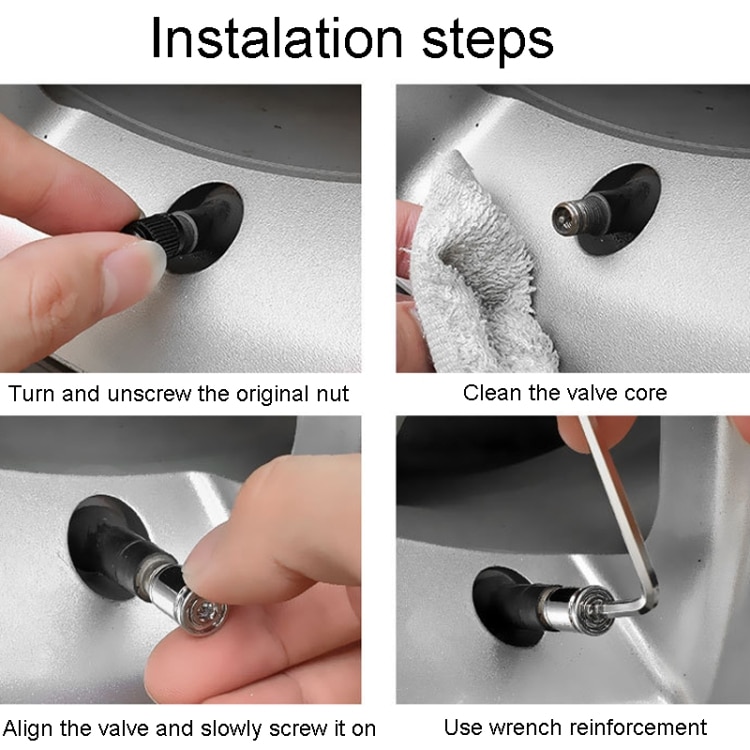 Instalation steps

Turn and unscrew the original nut

Clean the valve core

Align the valve and slowly screw it on

Use wrench reinforcement