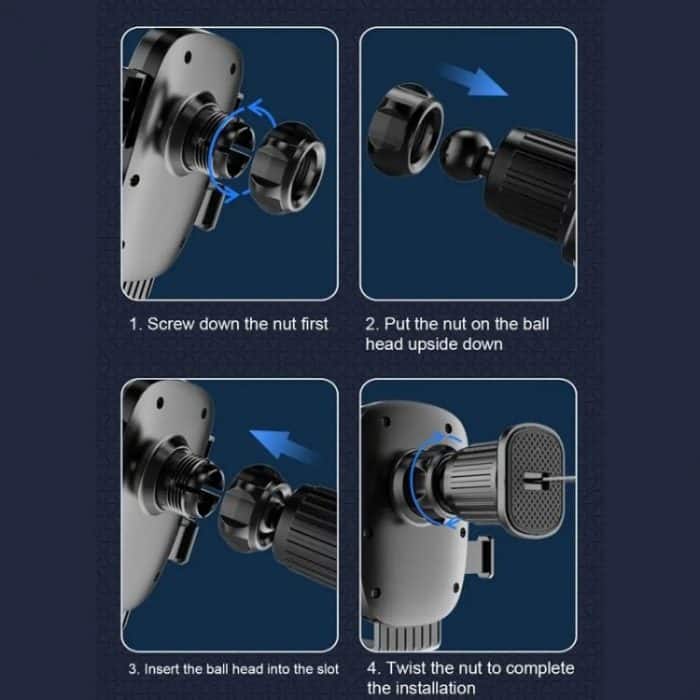 1. Screw down the nut first

2. Put the nut on the ball head upside down

3. Insert the ball head into the slot

4. Twist the nut to complete the installation