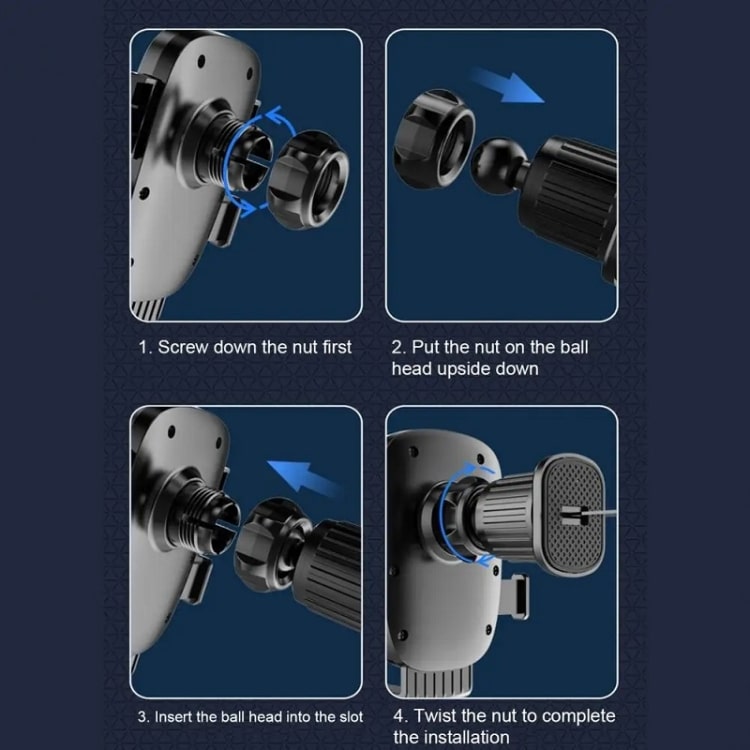 1. Screw down the nut first

2. Put the nut on the ball head upside down

3. Insert the ball head into the slot

4. Twist the nut to complete the installation