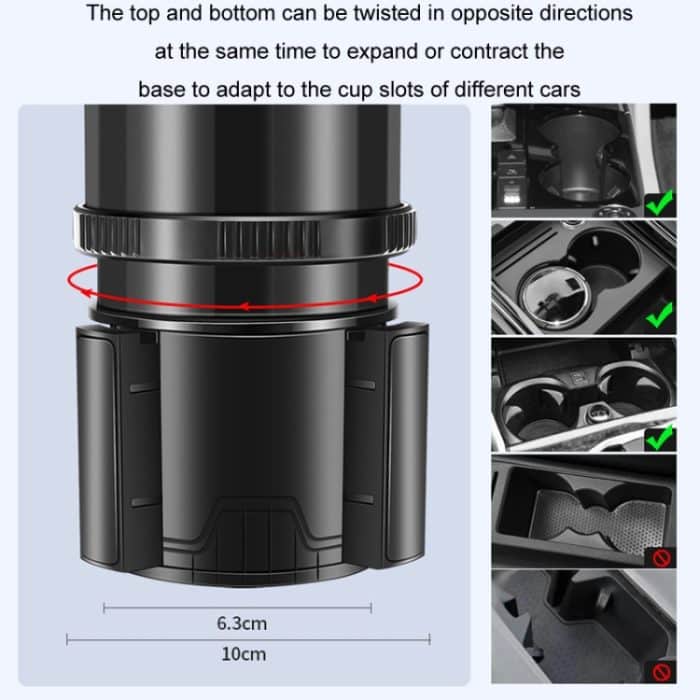 The top and bottom can be twisted in opposite directions at the same time to expand or contract the base to adapt to the cup slots of different cars

6.3cm

10cm