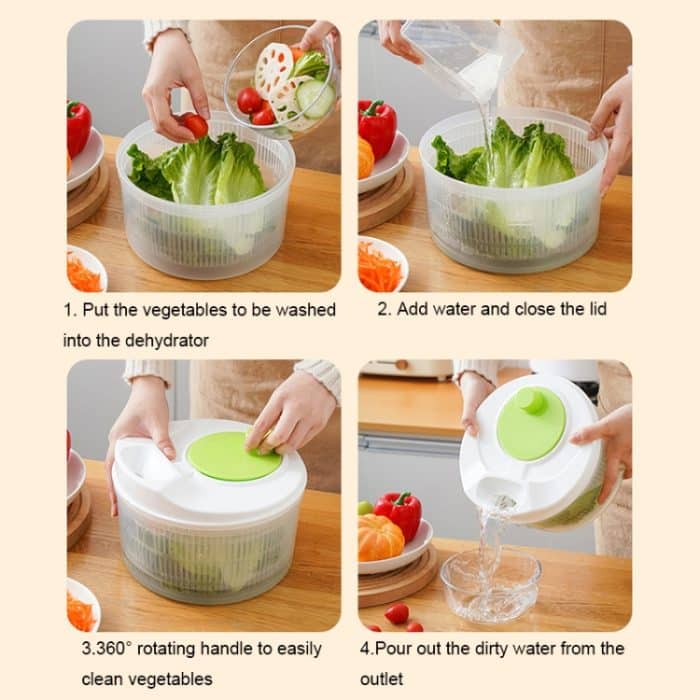 1. Put the vegetables to be washed into the dehydrator

2. Add water and close the lid

3.360° rotating handle to easily clean vegetables

4.Pour out the dirty water from the outlet