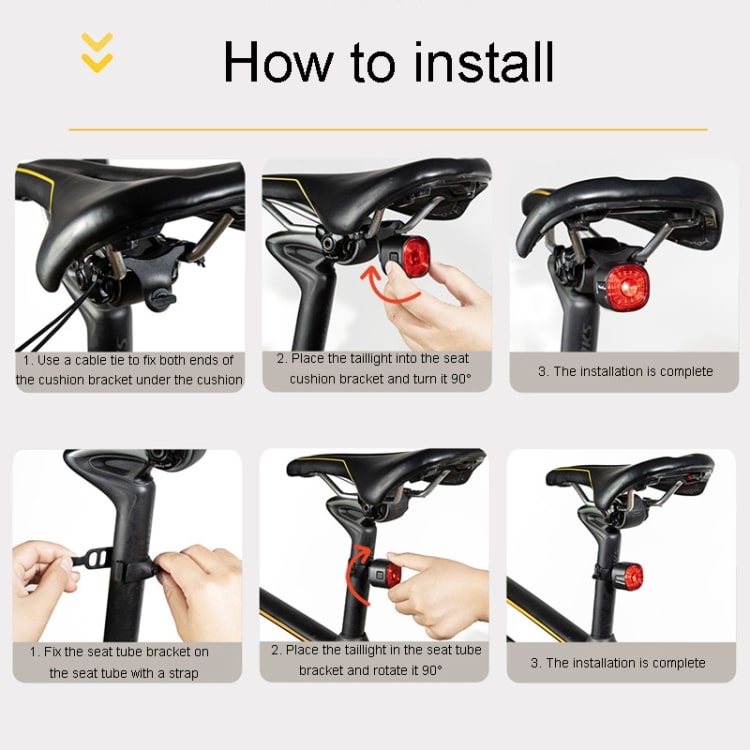 How to install

1. Use a cable tie to fix both ends of the cushion bracket under the cushion

2. Place the taillight into the seat cushion bracket and turn it 90°

3. The installation is complete

1. Fix the seat tube bracket on the seat tube with a strap

2. Place the taillight in the seat tube bracket and rotate it 90°

3. The installation is complete