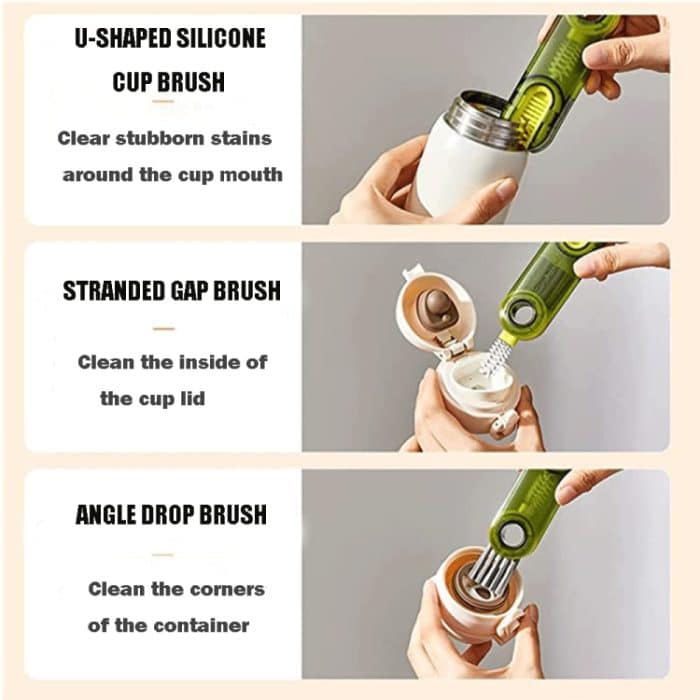 U-SHAPED SILICONE CUP BRUSH

Clear stubborn stains around the cup mouth

STRANDED GAP BRUSH

Clean the inside of the cup lid

ANGLE DROP BRUSH

Clean the corners of the container