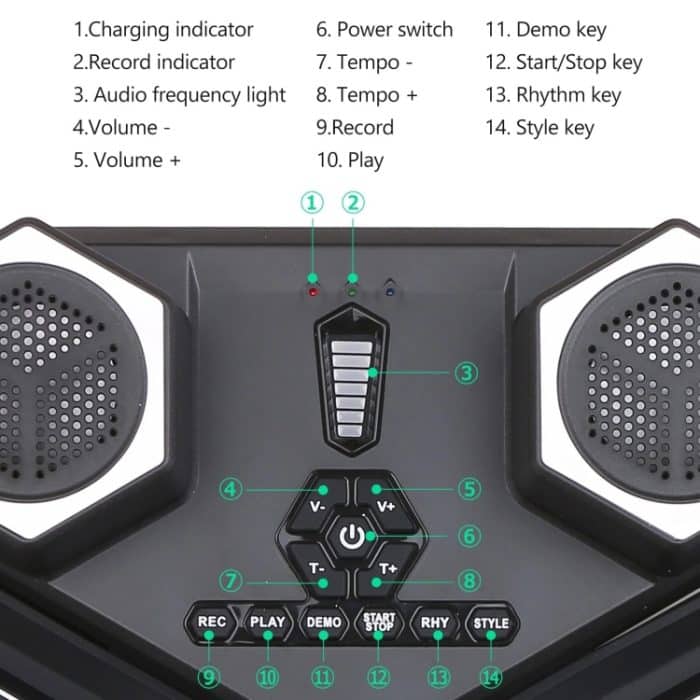 1.Charging indicator
2.Record indicator
3. Audio frequency light
4.Volume -
5. Volume +

6. Power switch
7. Tempo -
8. Tempo +
9.Record
10. Play

11. Demo key
12. Start/Stop key
13. Rhythm key
14. Style key

①
②
③
④
V-
V+
⑤
⑥
T-
T+
⑦
⑧
REC
PLAY
DEMO
START STOP
RHY
STYLE
⑨
⑩
⑪
⑫
⑬
⑭