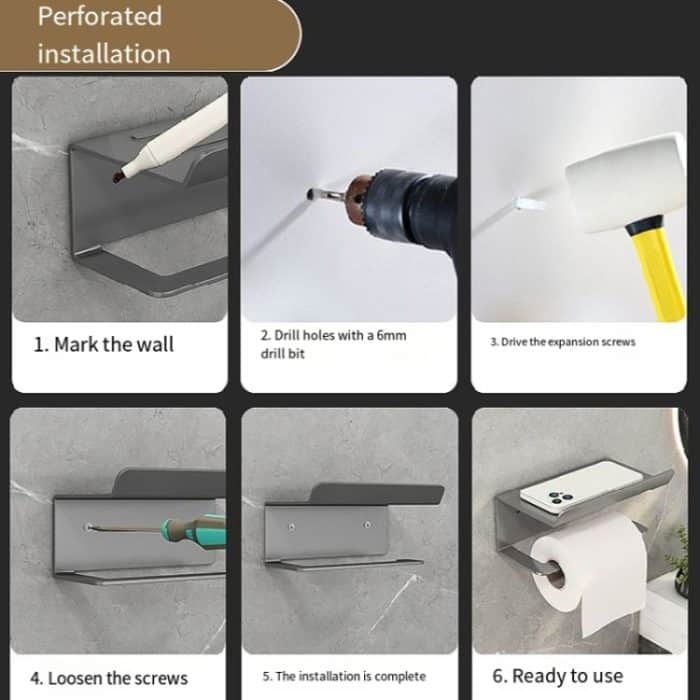 Perforated installation

1. Mark the wall

2. Drill holes with a 6mm drill bit

3. Drive the expansion screws

4. Loosen the screws

5. The installation is complete

6. Ready to use