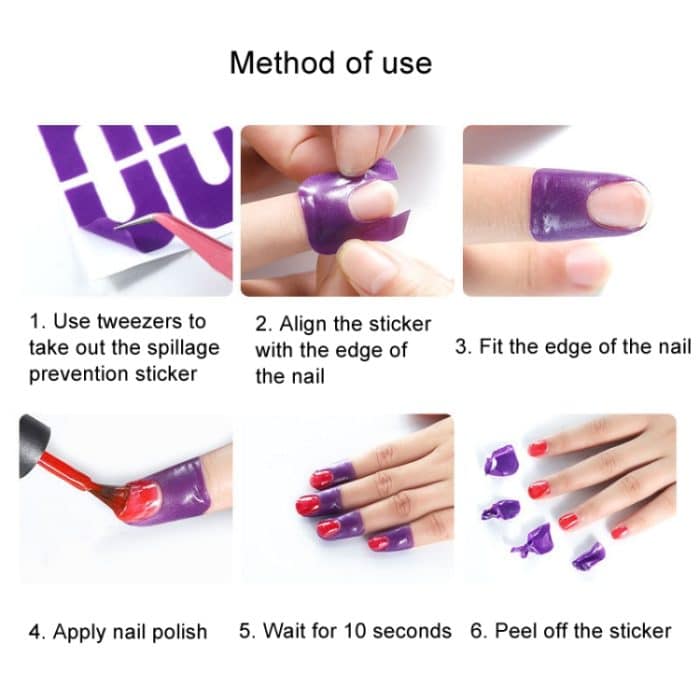 Method of use

1. Use tweezers to take out the spillage prevention sticker

2. Align the sticker with the edge of the nail

3. Fit the edge of the nail

4. Apply nail polish

5. Wait for 10 seconds

6. Peel off the sticker