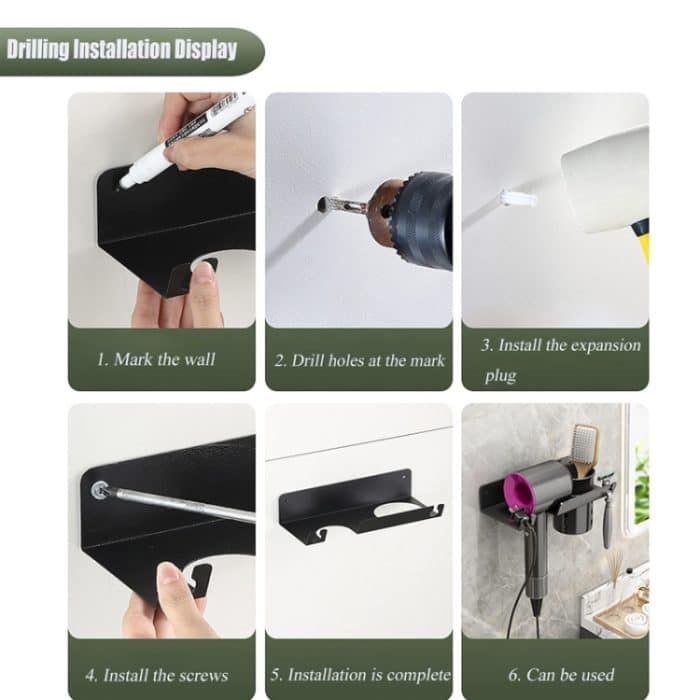 Drilling Installation Display

1. Mark the wall

2. Drill holes at the mark

3. Install the expansion plug

4. Install the screws

5. Installation is complete

6. Can be used